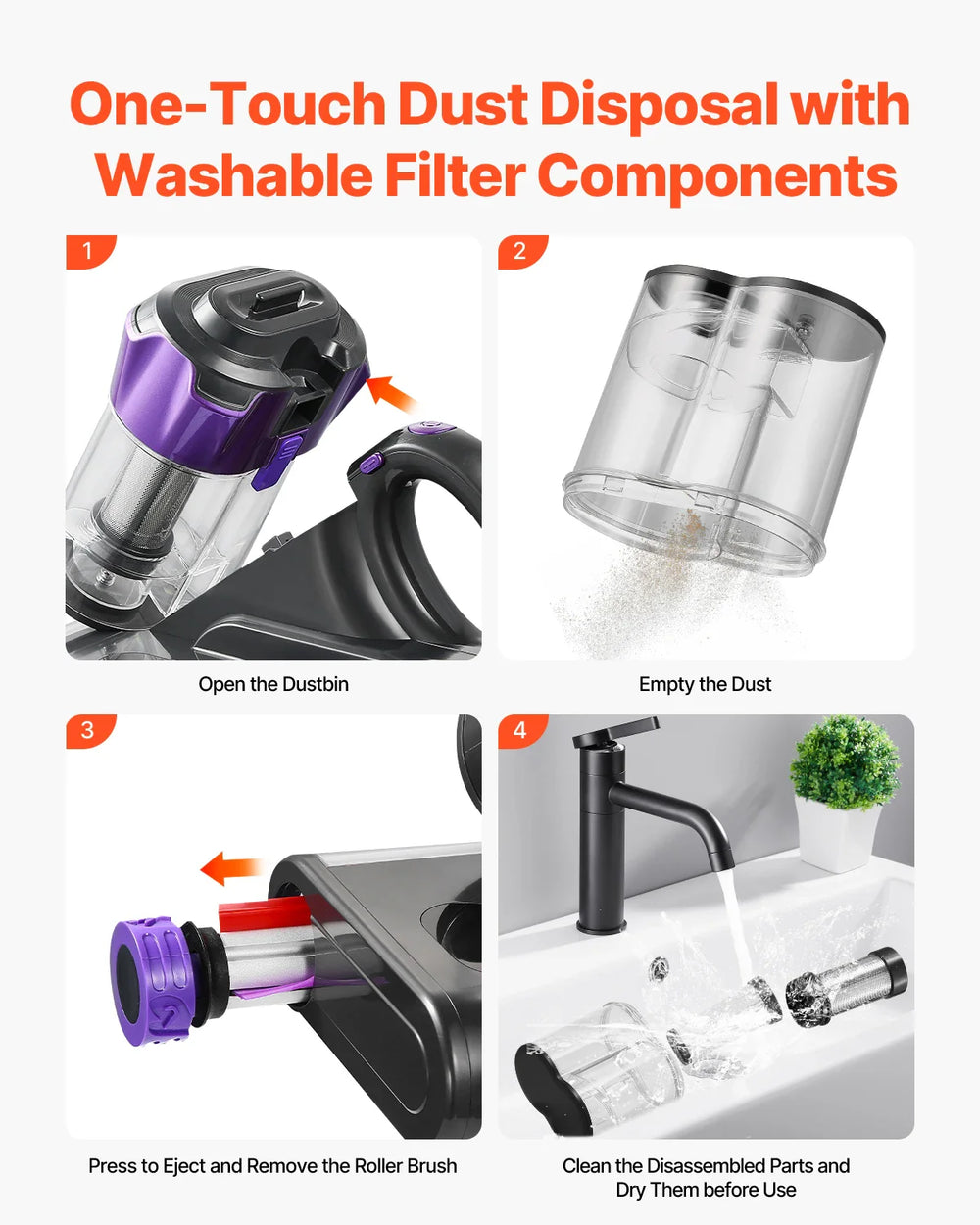 One-Touch Dust Disposal with Washable Filter Components

1

Open the Dustbin

2

Empty the Dust

3

Press to Eject and Remove the Roller Brush

4

Clean the Disassembled Parts and Dry Them before Use